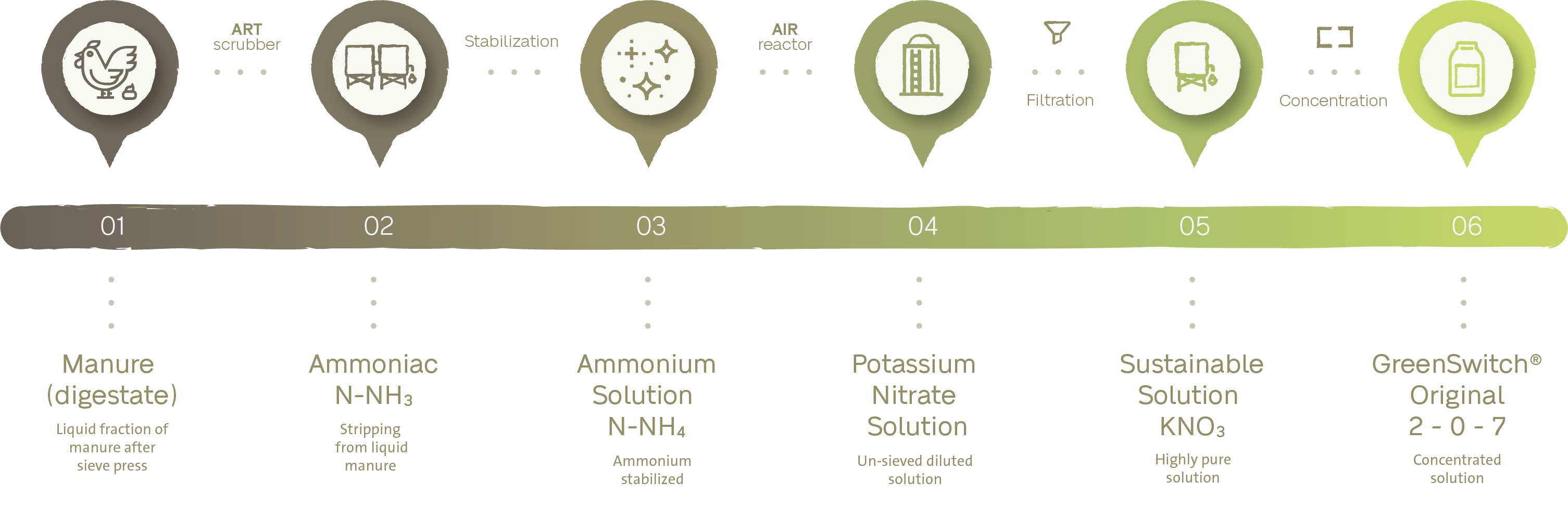 ART scrubber

Stabilization

AIR reactor

Filtration

Concentration

01

02

03

04

05

06

Manure (digestate)

Liquid fraction of manure after sieve press

Ammoniac $N-NH_3$

Stripping from liquid manure

Ammonium Solution $N-NH_4$

Ammonium stabilized

Potassium Nitrate Solution

Un-sieved diluted solution

Sustainable Solution $KNO_3$

Highly pure solution

GreenSwitch® Original 2 - 0 - 7

Concentrated solution