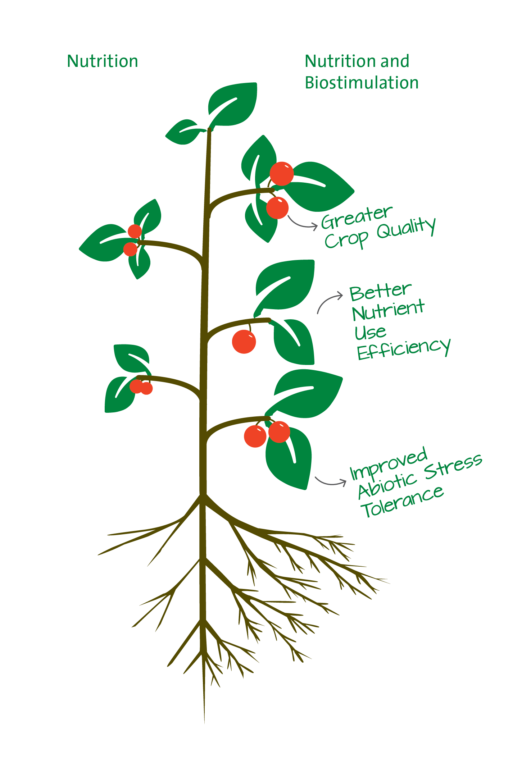 Nutrition

Nutrition and Biostimulation

Greater Crop Quality

Better Nutrient Use Efficiency

Improved Abiotic Stress Tolerance