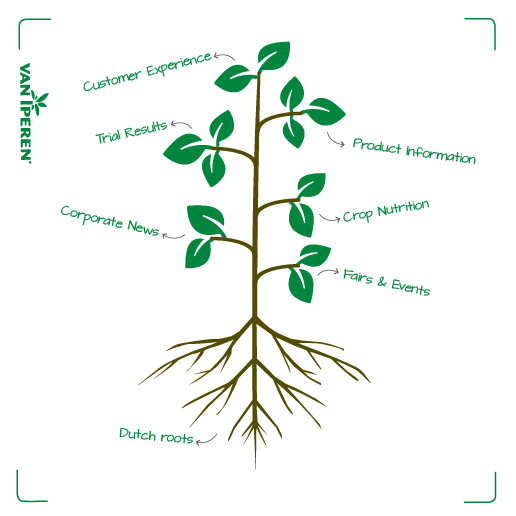 VAN IPEREN

Customer Experience

Trial Results

Product Information

Corporate News

Crop Nutrition

Fairs & Events

Dutch roots