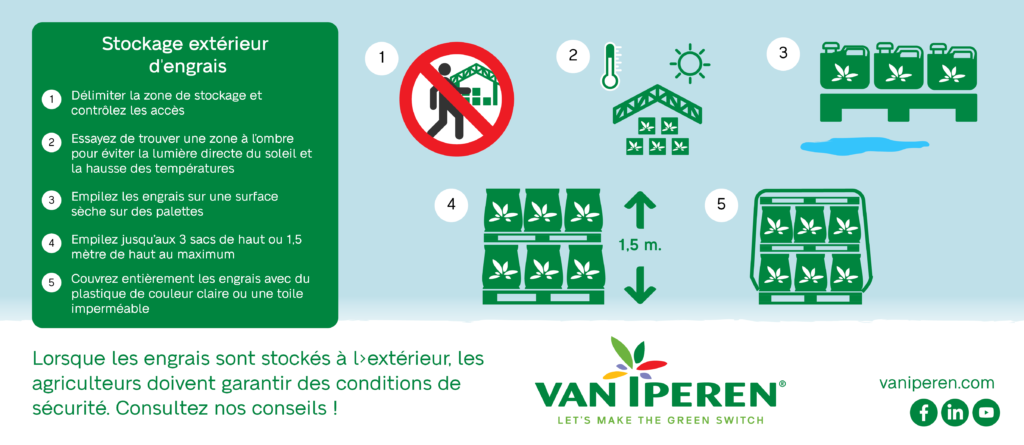 Stockage extérieur d'engrais

1 Délimiter la zone de stockage et contrôlez les accès

2 Essayez de trouver une zone à l'ombre pour éviter la lumière directe du soleil et la hausse des températures

3 Empilez les engrais sur une surface sèche sur des palettes

4 Empilez jusqu'aux 3 sacs de haut ou 1,5 mètre de haut au maximum

5 Couvrez entièrement les engrais avec du plastique de couleur claire ou une toile imperméable

1

2

3

4

1,5 m.

5

Lorsque les engrais sont stockés à l›extérieur, les agriculteurs doivent garantir des conditions de sécurité. Consultez nos conseils !

VAN IPEREN®
LET'S MAKE THE GREEN SWITCH

vaniperen.com