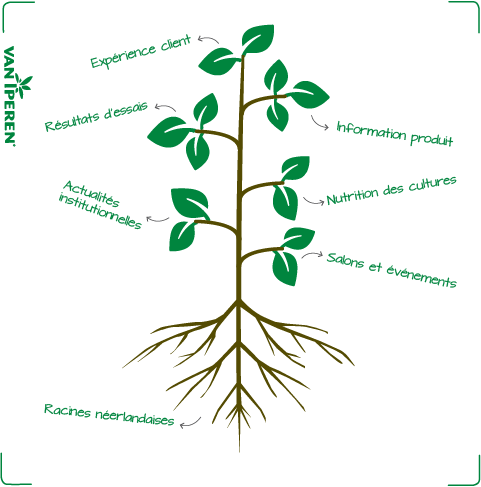 VAN IPEREN

Expérience client

Résultats d'essais

Information produit

Actualités institutionnelles

Nutrition des cultures

Salons et événements

Racines néerlandaises